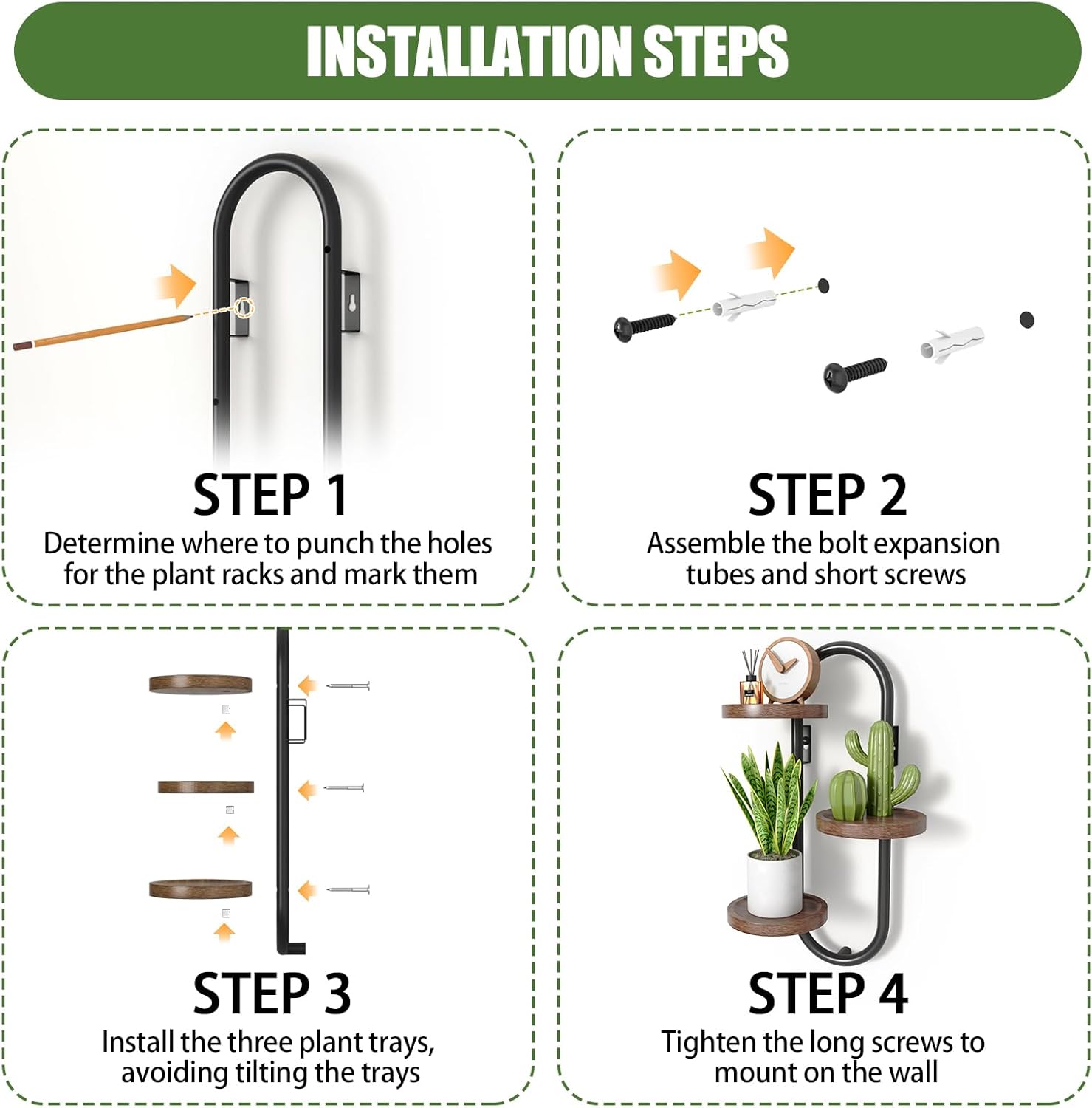 INSTALLATION STEPS

STEP 1
Determine where to punch the holes for the plant racks and mark them

STEP 2
Assemble the bolt expansion tubes and short screws

STEP 3
Install the three plant trays, avoiding tilting the trays

STEP 4
Tighten the long screws to mount on the wall